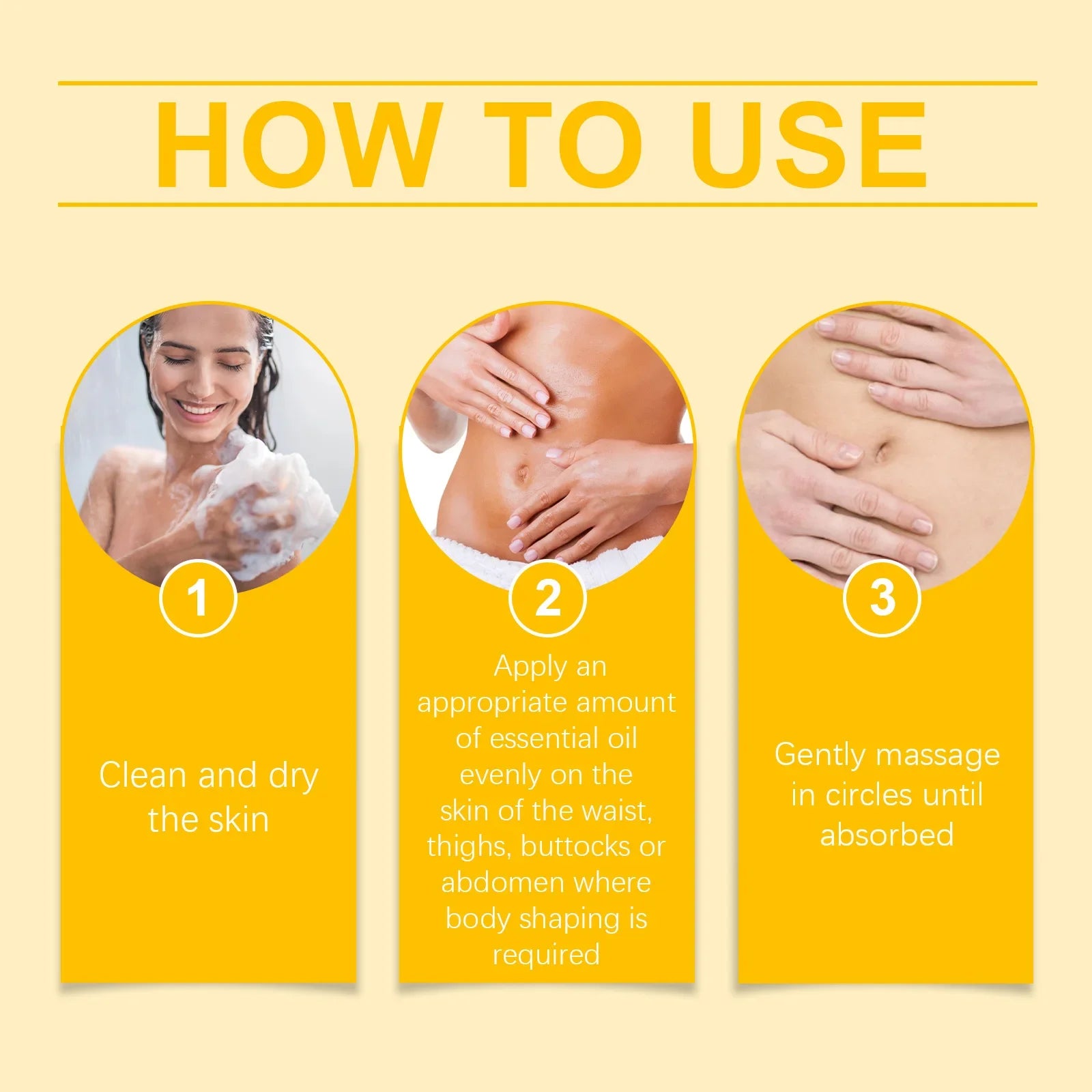 HOW TO USE

1

Clean and dry the skin

2

Apply an appropriate amount of essential oil evenly on the skin of the waist, thighs, buttocks or abdomen where body shaping is required

3

Gently massage in circles until absorbed